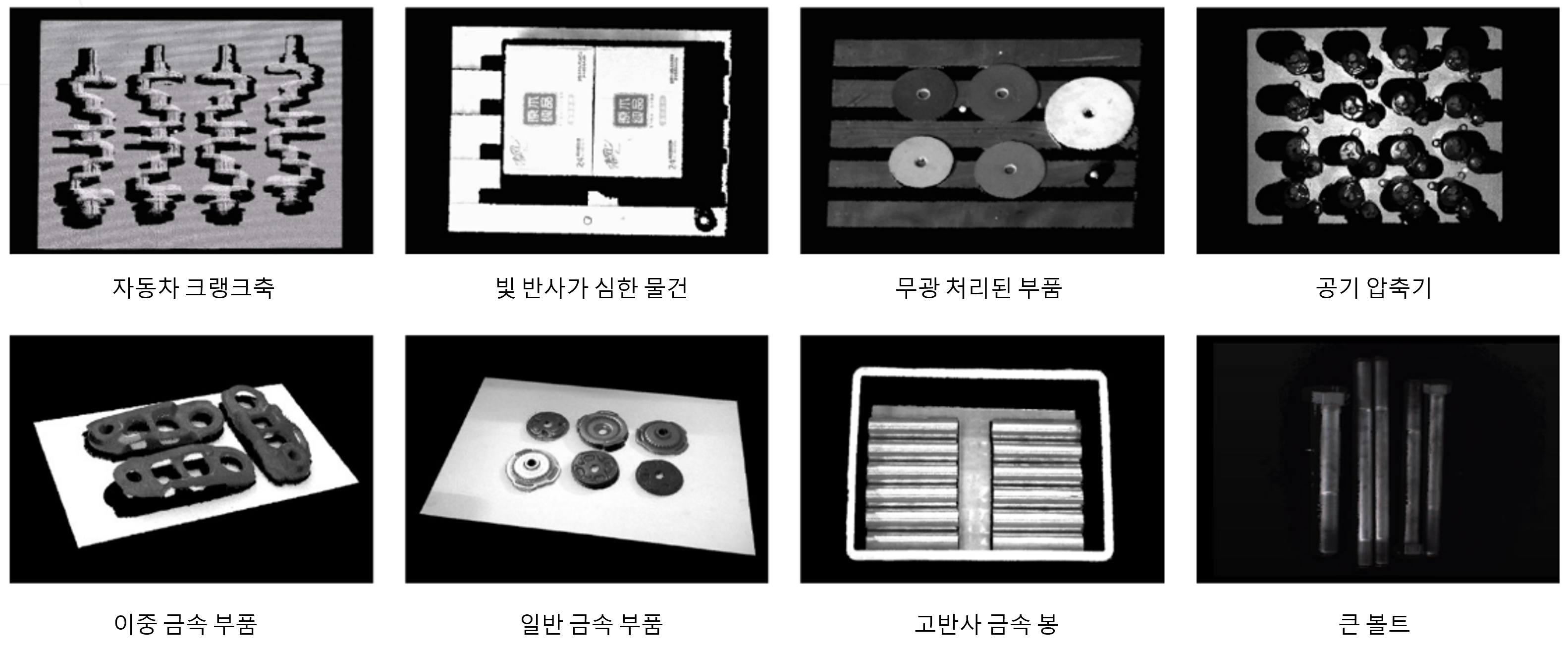 자동차 크랭크축

빛 반사가 심한 물건

무광 처리된 부품

공기 압축기

이중 금속 부품

일반 금속 부품

고반사 금속 봉

큰 볼트